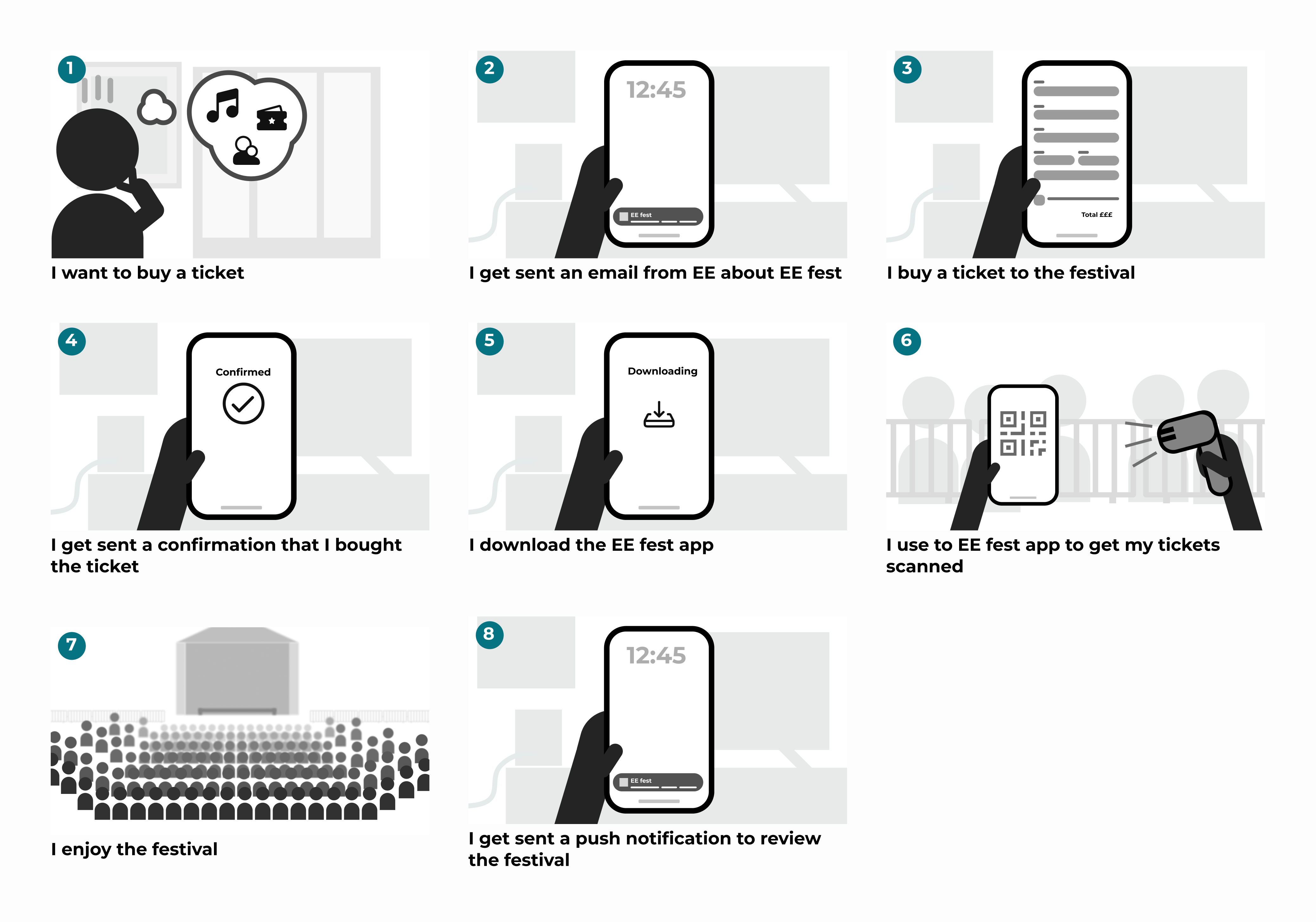 1

I want to buy a ticket

2

12:45

EE fest

I get sent an email from EE about EE fest

3

Total £££

I buy a ticket to the festival

4

Confirmed

I get sent a confirmation that I bought the ticket

5

Downloading

I download the EE fest app

6

I use to EE fest app to get my tickets scanned

7

I enjoy the festival

8

12:45

EE fest

I get sent a push notification to review the festival